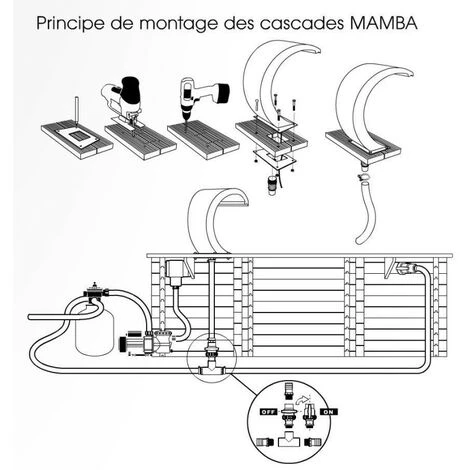 Principe de montage des cascades MAMBA

OFF

ON